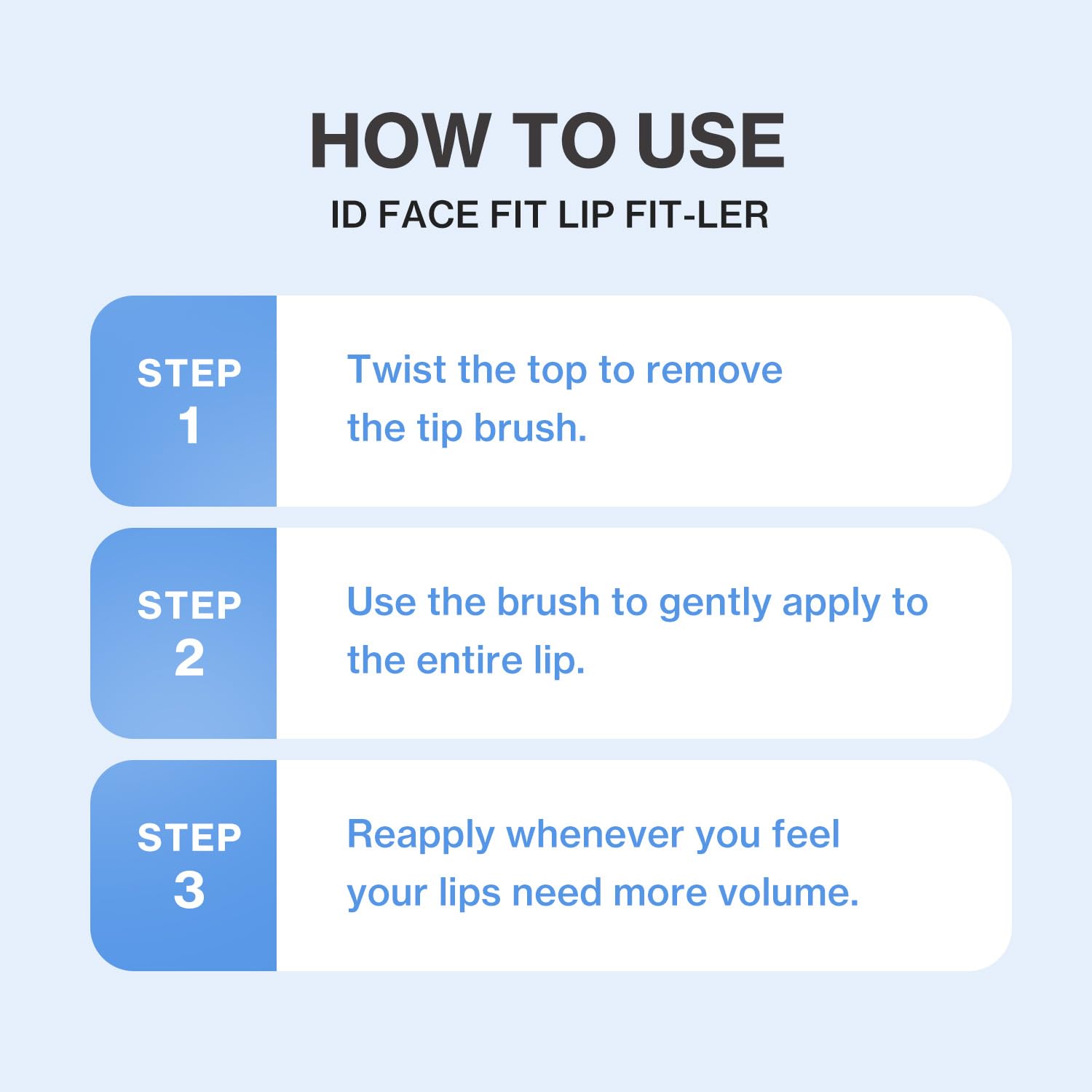 HOW TO USE
ID FACE FIT LIP FIT-LER

STEP 1

Twist the top to remove the tip brush.

STEP 2

Use the brush to gently apply to the entire lip.

STEP 3

Reapply whenever you feel your lips need more volume.