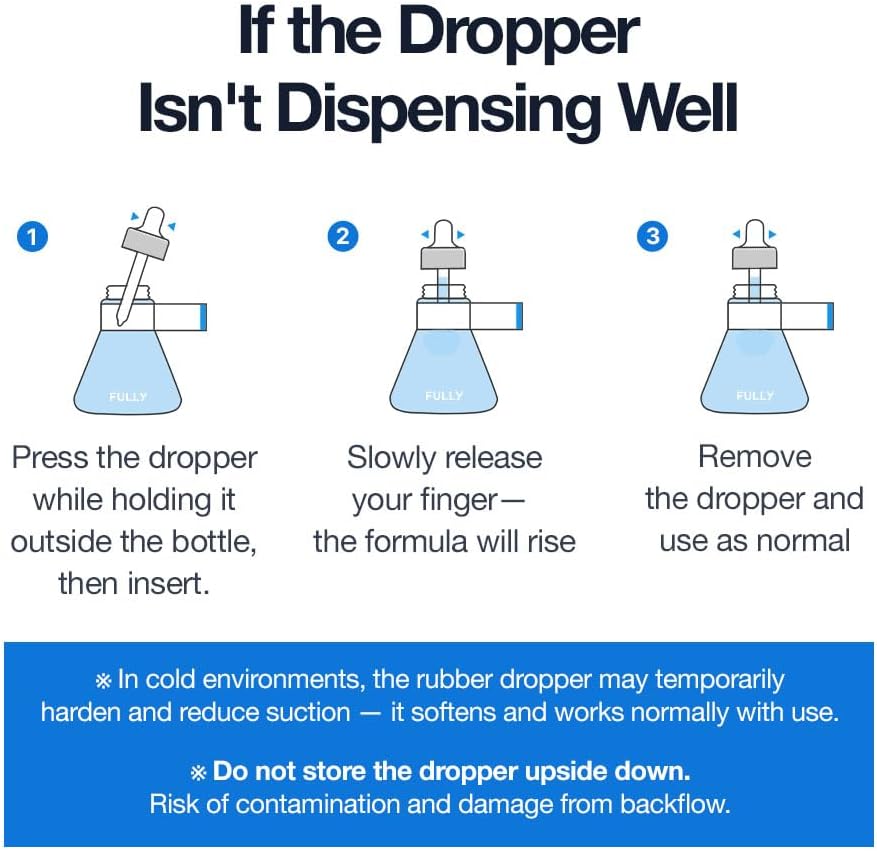 If the Dropper Isn't Dispensing Well

1

FULLY

Press the dropper while holding it outside the bottle, then insert.

2

FULLY

Slowly release your finger— the formula will rise

3

FULLY

Remove the dropper and use as normal

※ In cold environments, the rubber dropper may temporarily harden and reduce suction — it softens and works normally with use.

※ Do not store the dropper upside down.
Risk of contamination and damage from backflow.