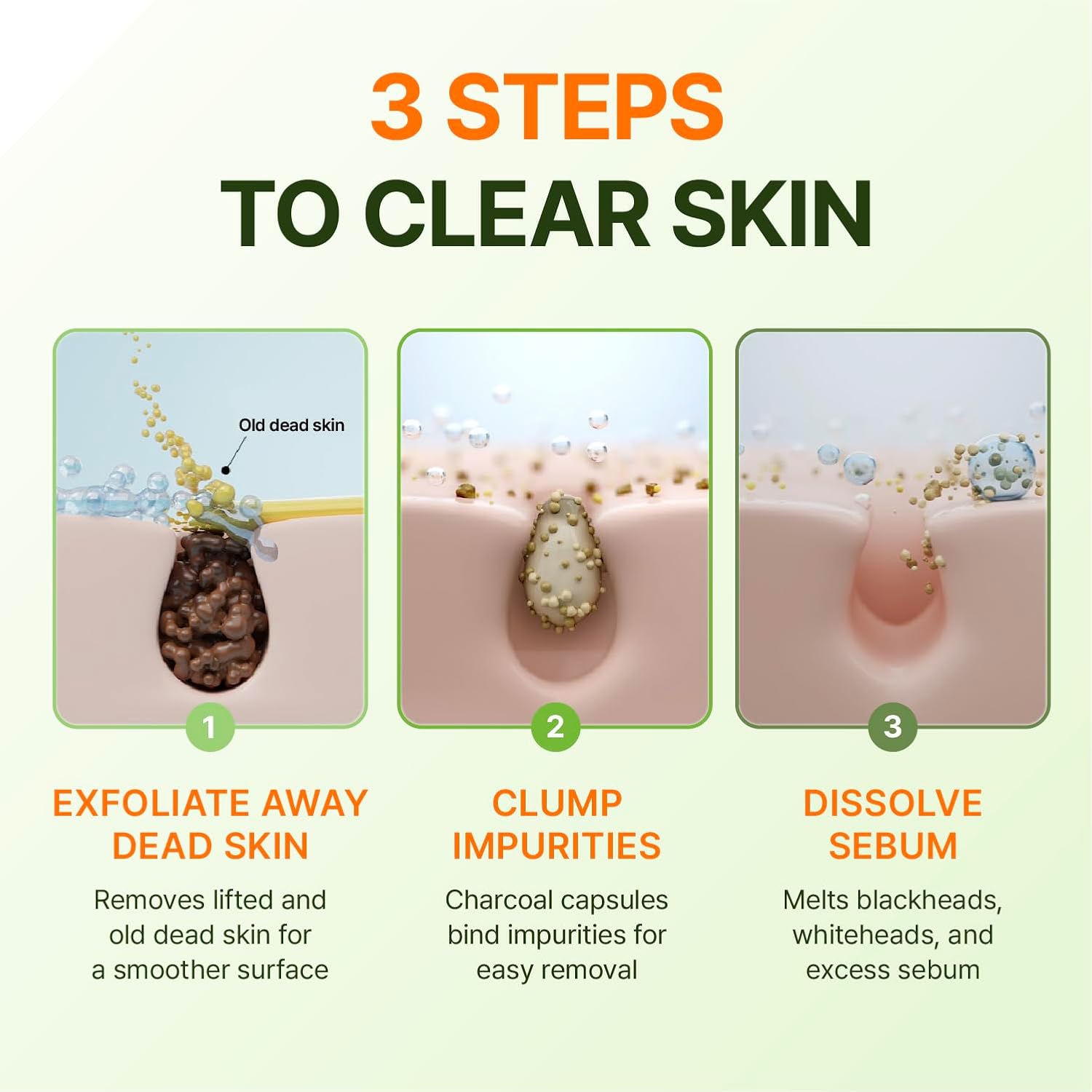 3 STEPS
TO CLEAR SKIN

Old dead skin

1

EXFOLIATE AWAY DEAD SKIN

Removes lifted and old dead skin for a smoother surface

2

CLUMP IMPURITIES

Charcoal capsules bind impurities for easy removal

3

DISSOLVE SEBUM

Melts blackheads, whiteheads, and excess sebum