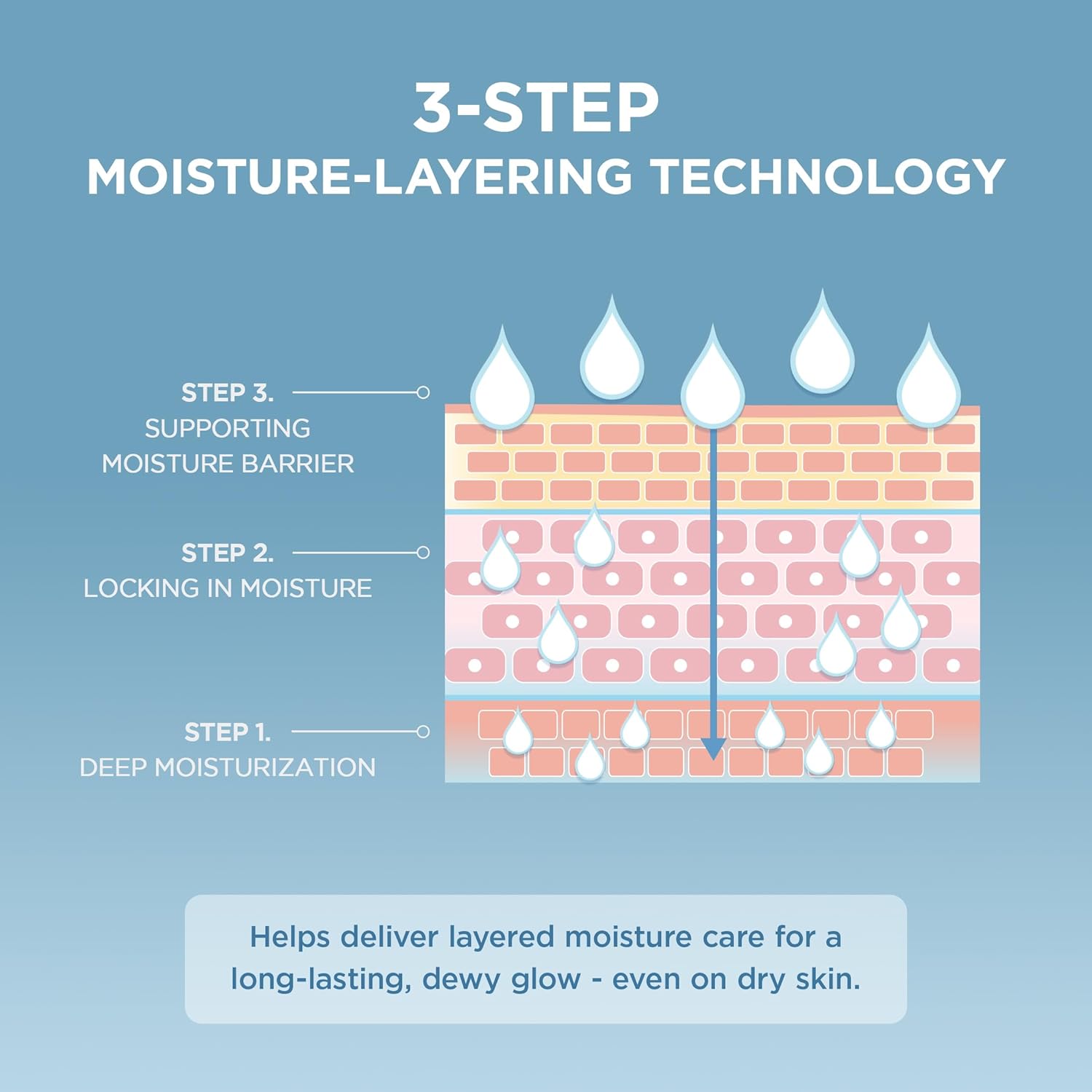 3-STEP
MOISTURE-LAYERING TECHNOLOGY

STEP 3.
SUPPORTING
MOISTURE BARRIER

STEP 2.
LOCKING IN MOISTURE

STEP 1.
DEEP MOISTURIZATION

Helps deliver layered moisture care for a long-lasting, dewy glow - even on dry skin.